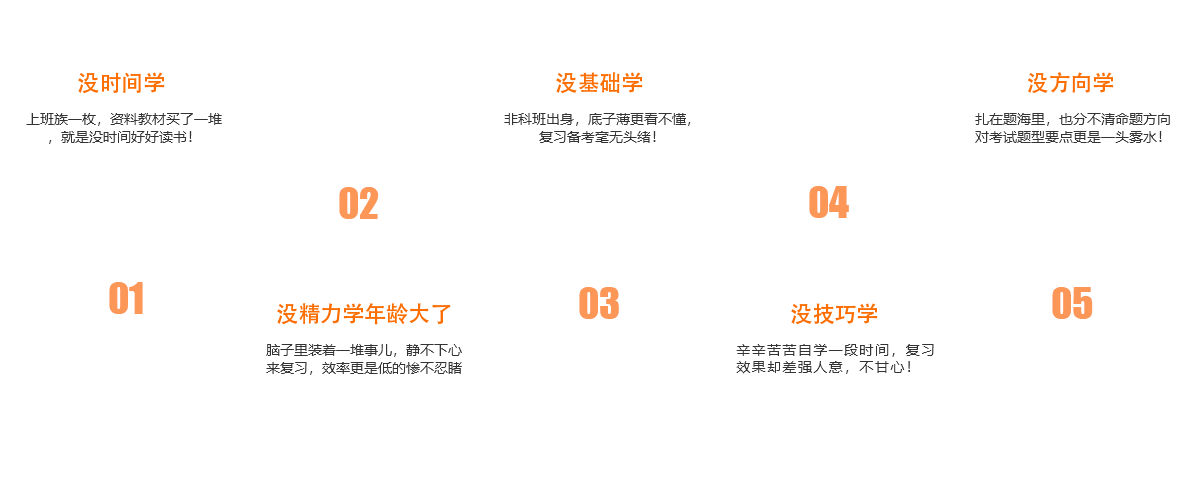 没时间学

上班族一枚，资料教材买了一堆，就是没时间好好读书！

01

02

没精力学年龄大了

脑子里装着一堆事儿，静不下心来复习，效率更是低的惨不忍睹

没基础学

非科班出身，底子薄更看不懂，复习备考毫无头绪！

03

04

没技巧学

辛辛苦苦自学一段时间，复习效果却差强人意，不甘心！

没方向学

扎在题海里，也分不清命题方向对考试题型要点更是一头雾水！

05